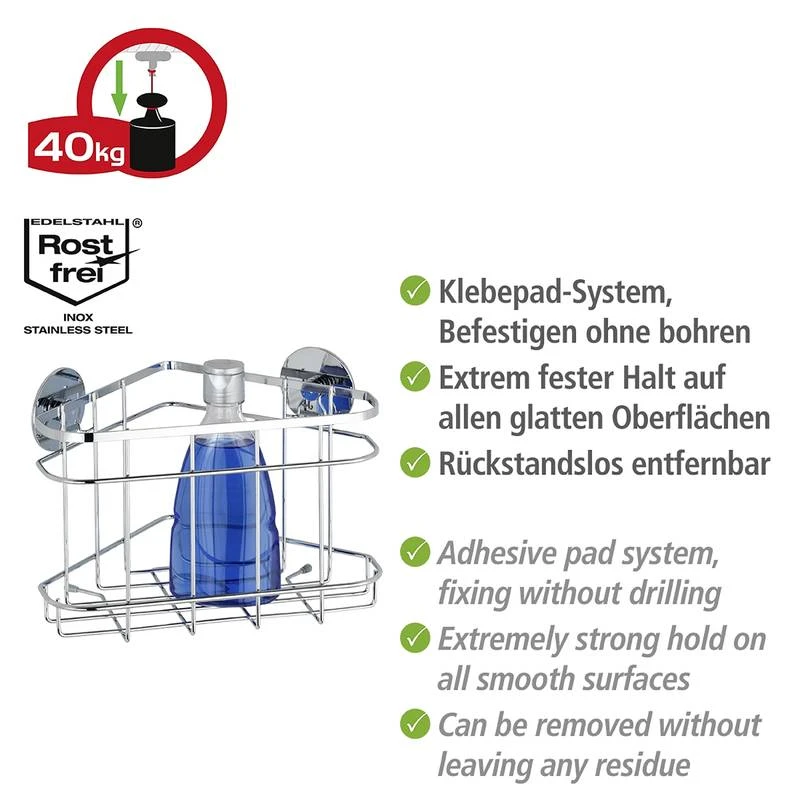 40kg

EDELSTAHL ®
Rost frei
INOX
STAINLESS STEEL

Klebepad-System, Befestigen ohne bohren

Extrem fester Halt auf allen glatten Oberflächen

Rückstandslos entfernbar

Adhesive pad system, fixing without drilling

Extremely strong hold on all smooth surfaces

Can be removed without leaving any residue