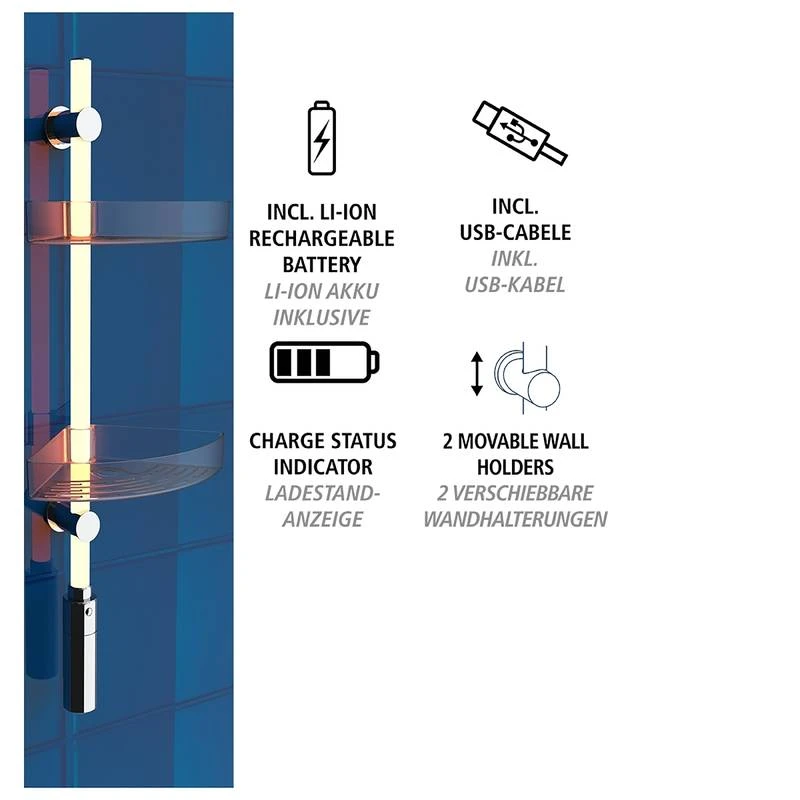 INCL. LI-ION RECHARGEABLE BATTERY
LI-ION AKKU INKLUSIVE

INCL. USB-CABELE
INKL. USB-KABEL

CHARGE STATUS INDICATOR
LADESTAND-ANZEIGE

2 MOVABLE WALL HOLDERS
2 VERSCHIEBBARE WANDHALTERUNGEN